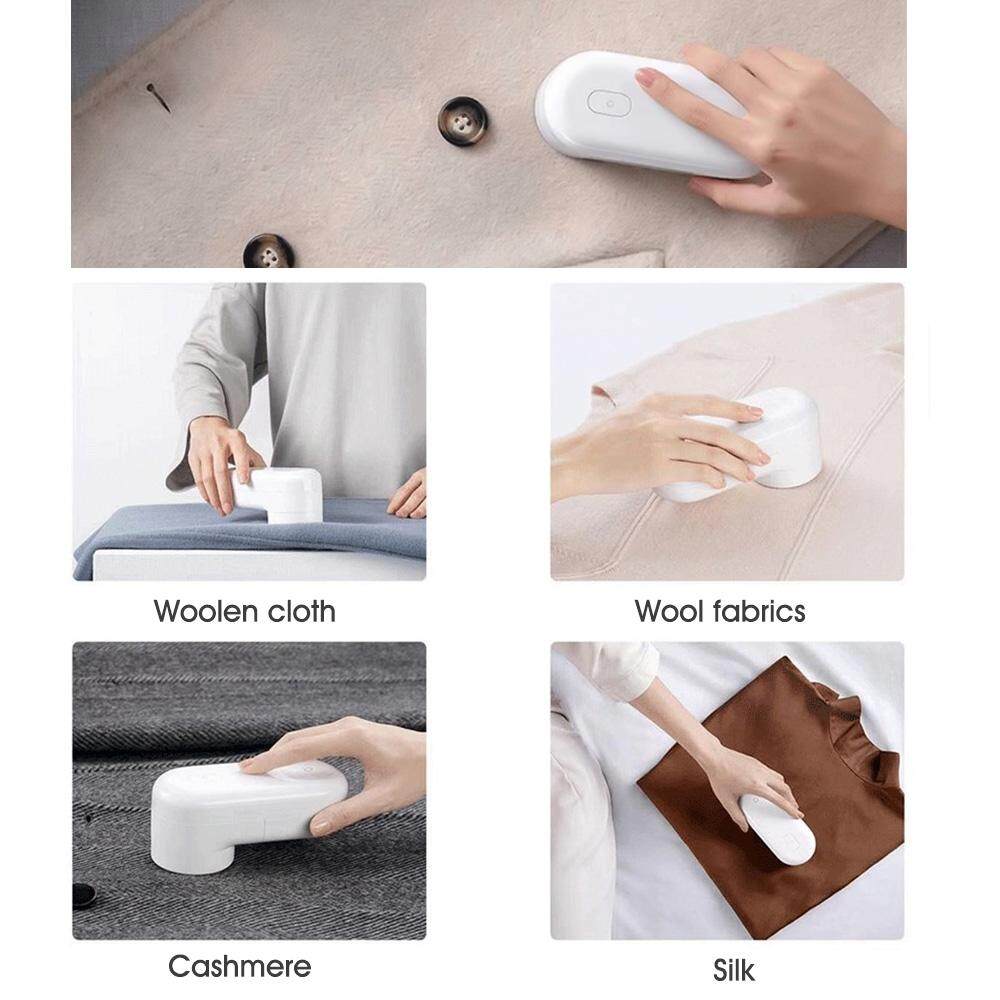 Woolen cloth

Wool fabrics

Cashmere

Silk