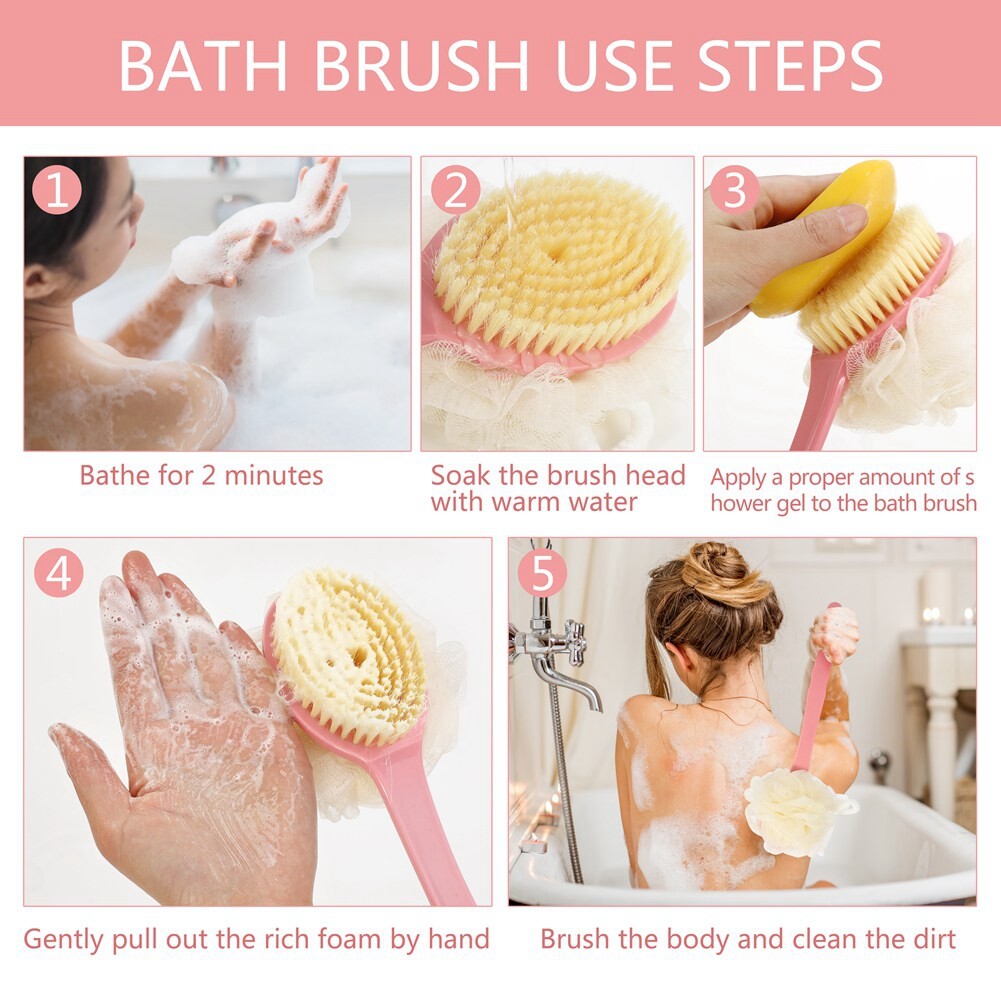 BATH BRUSH USE STEPS

1

Bathe for 2 minutes

2

Soak the brush head with warm water

3

Apply a proper amount of s hower gel to the bath brush

4

Gently pull out the rich foam by hand

5

Brush the body and clean the dirt